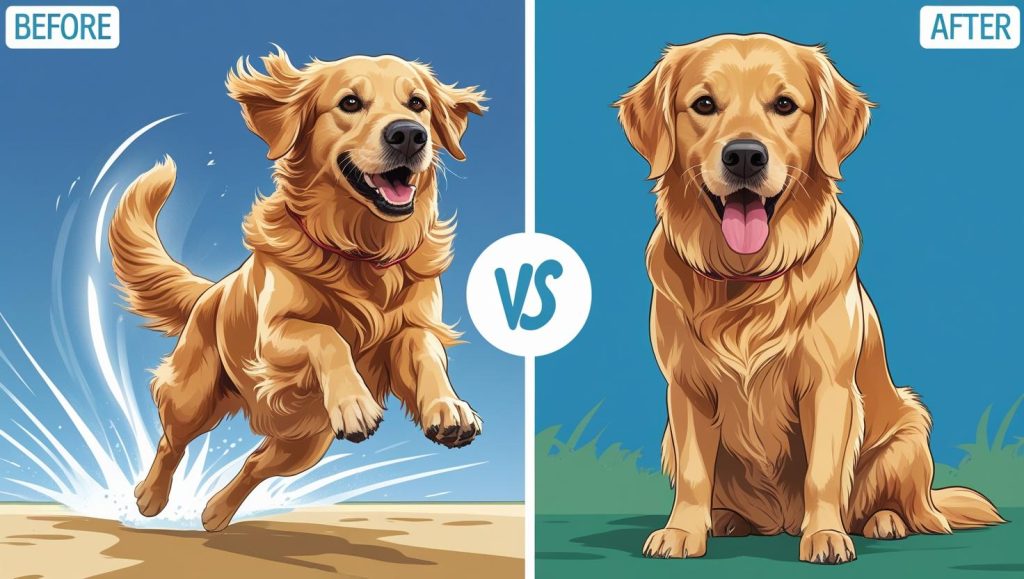 BEFORE

VS

AFTER